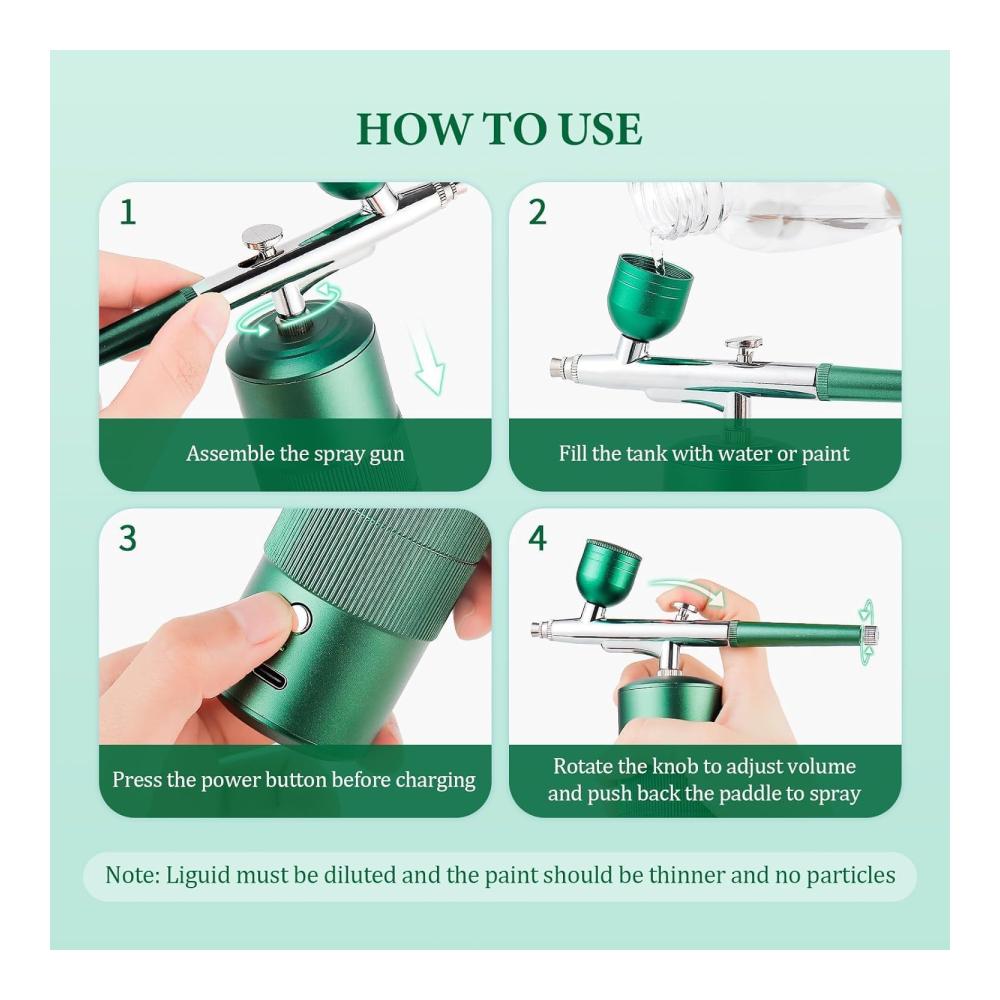 HOW TO USE

1

Assemble the spray gun

2

Fill the tank with water or paint

3

Press the power button before charging

4

Rotate the knob to adjust volume and push back the paddle to spray

Note: Liguid must be diluted and the paint should be thinner and no particles