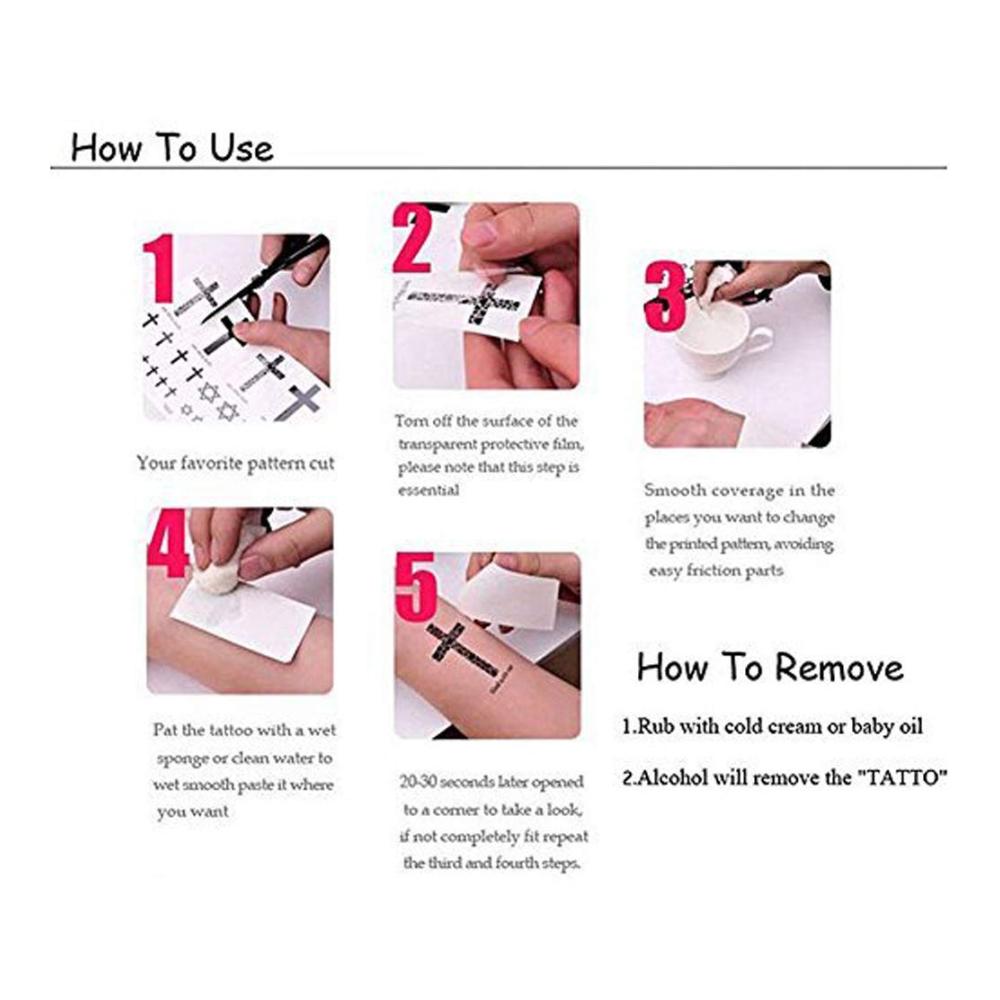 How To Use

1

Your favorite pattern cut

2

Torn off the surface of the transparent protective film, please note that this step is essential

3

Smooth coverage in the places you want to change the printed pattern, avoiding easy friction parts

4

Pat the tattoo with a wet sponge or clean water to wet smooth paste it where you want

5

20-30 seconds later opened to a corner to take a look, if not completely fit repeat the third and fourth steps.

How To Remove

1.Rub with cold cream or baby oil

2.Alcohol will remove the "TATTO"