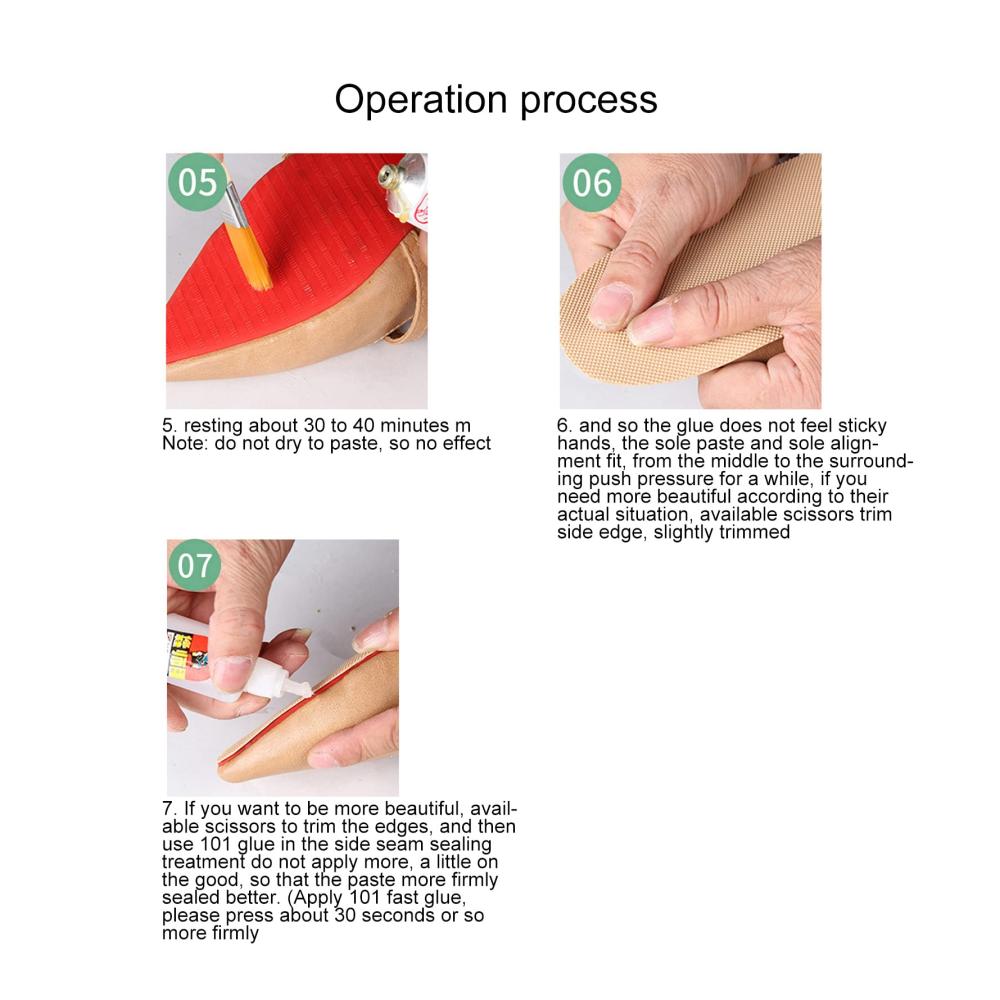 Operation process

05

5. resting about 30 to 40 minutes m
Note: do not dry to paste, so no effect

06

6. and so the glue does not feel sticky hands, the sole paste and sole alignment fit, from the middle to the surrounding push pressure for a while, if you need more beautiful according to their actual situation, available scissors trim side edge, slightly trimmed

07

7. If you want to be more beautiful, available scissors to trim the edges, and then use 101 glue in the side seam sealing treatment do not apply more, a little on the good, so that the paste more firmly sealed better. (Apply 101 fast glue, please press about 30 seconds or so more firmly