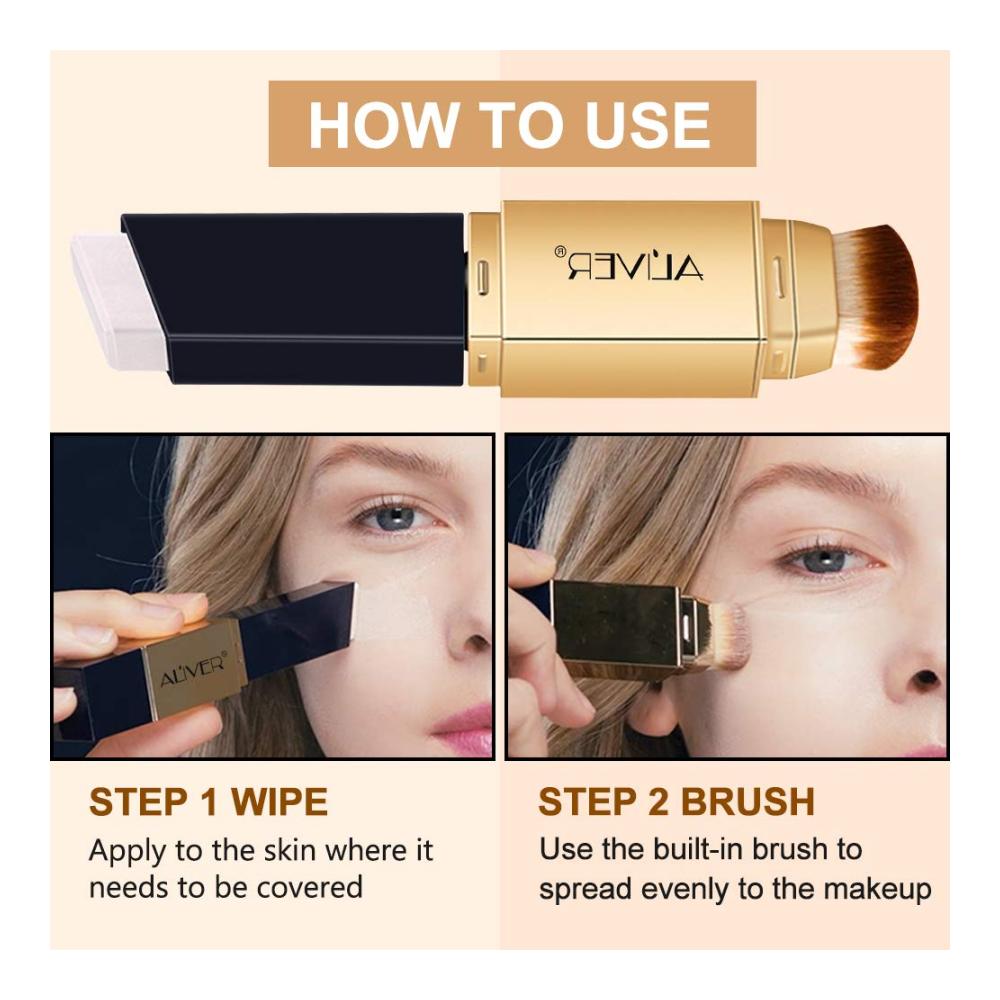 HOW TO USE

ALIVER®

ALIVER®

STEP 1 WIPE
Apply to the skin where it needs to be covered

STEP 2 BRUSH
Use the built-in brush to spread evenly to the makeup