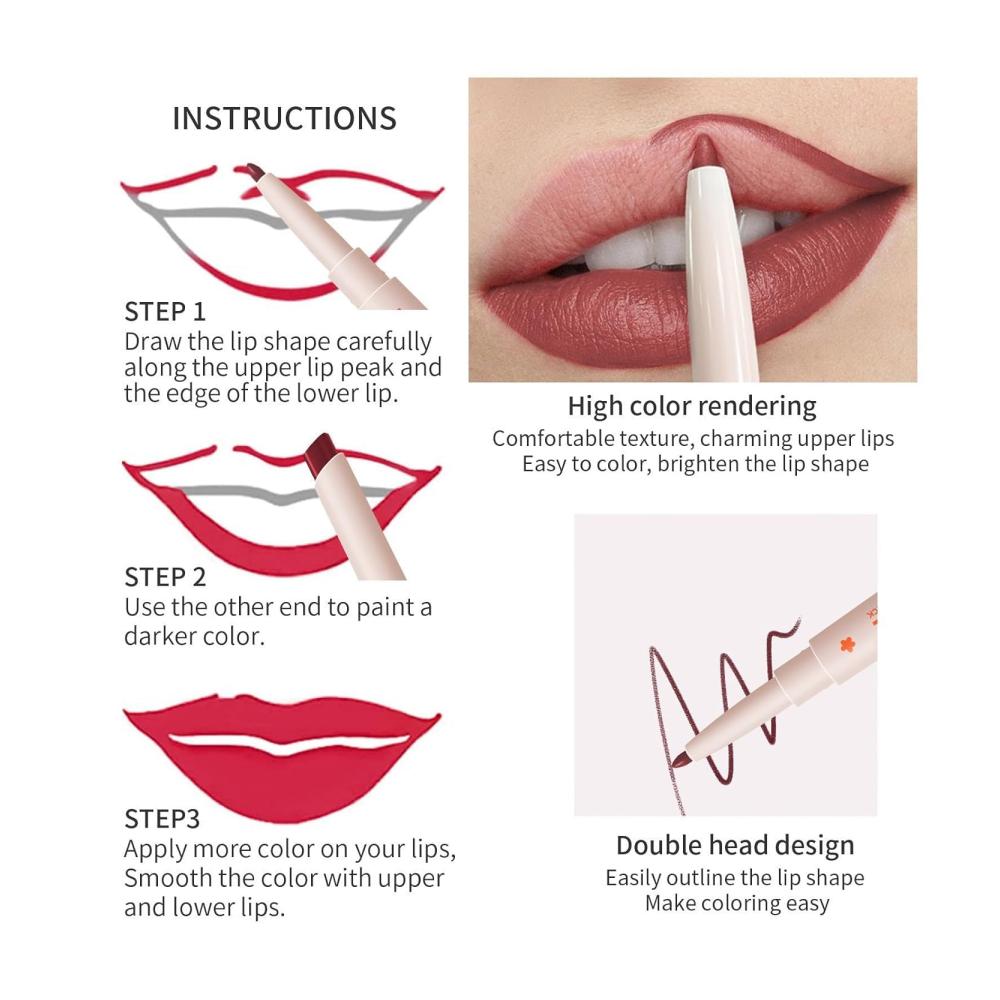 INSTRUCTIONS

STEP 1
Draw the lip shape carefully along the upper lip peak and the edge of the lower lip.

STEP 2
Use the other end to paint a darker color.

STEP3
Apply more color on your lips, Smooth the color with upper and lower lips.

High color rendering
Comfortable texture, charming upper lips
Easy to color, brighten the lip shape

Double head design
Easily outline the lip shape
Make coloring easy