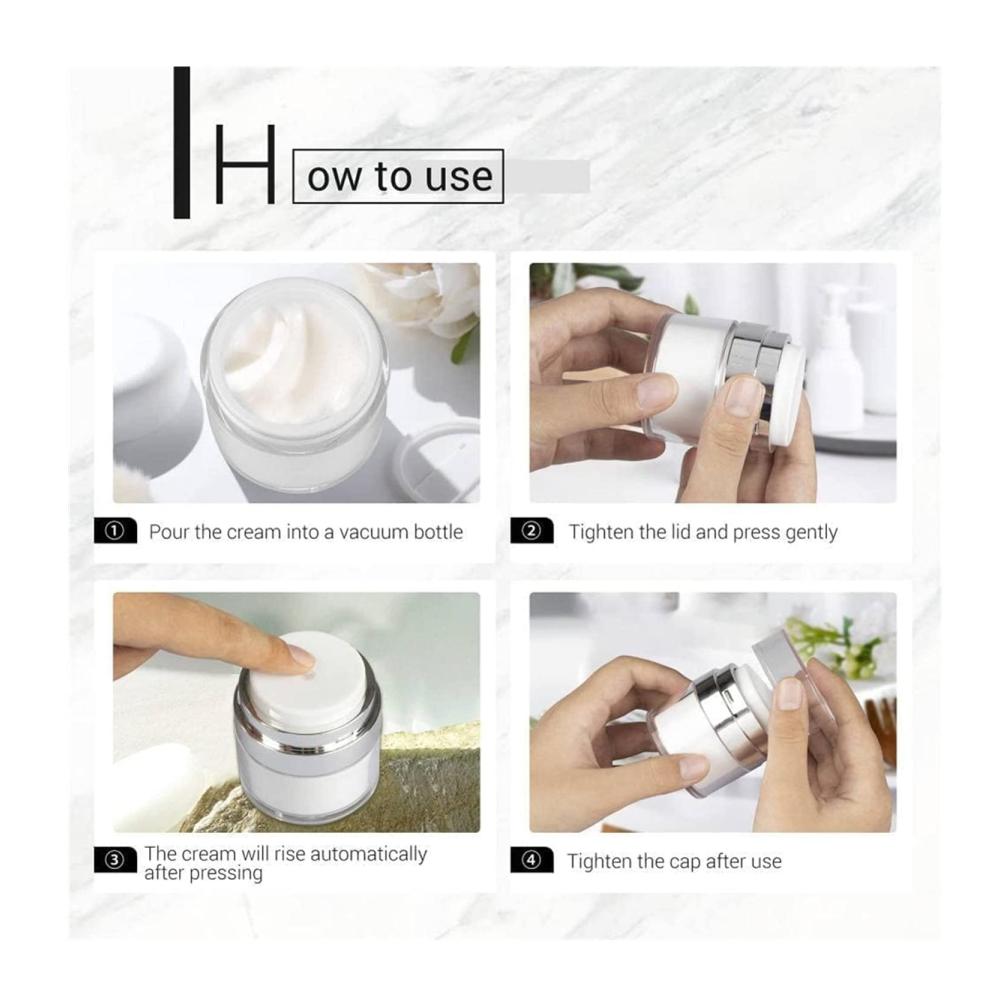 How to use

① Pour the cream into a vacuum bottle

② Tighten the lid and press gently

③ The cream will rise automatically after pressing

④ Tighten the cap after use