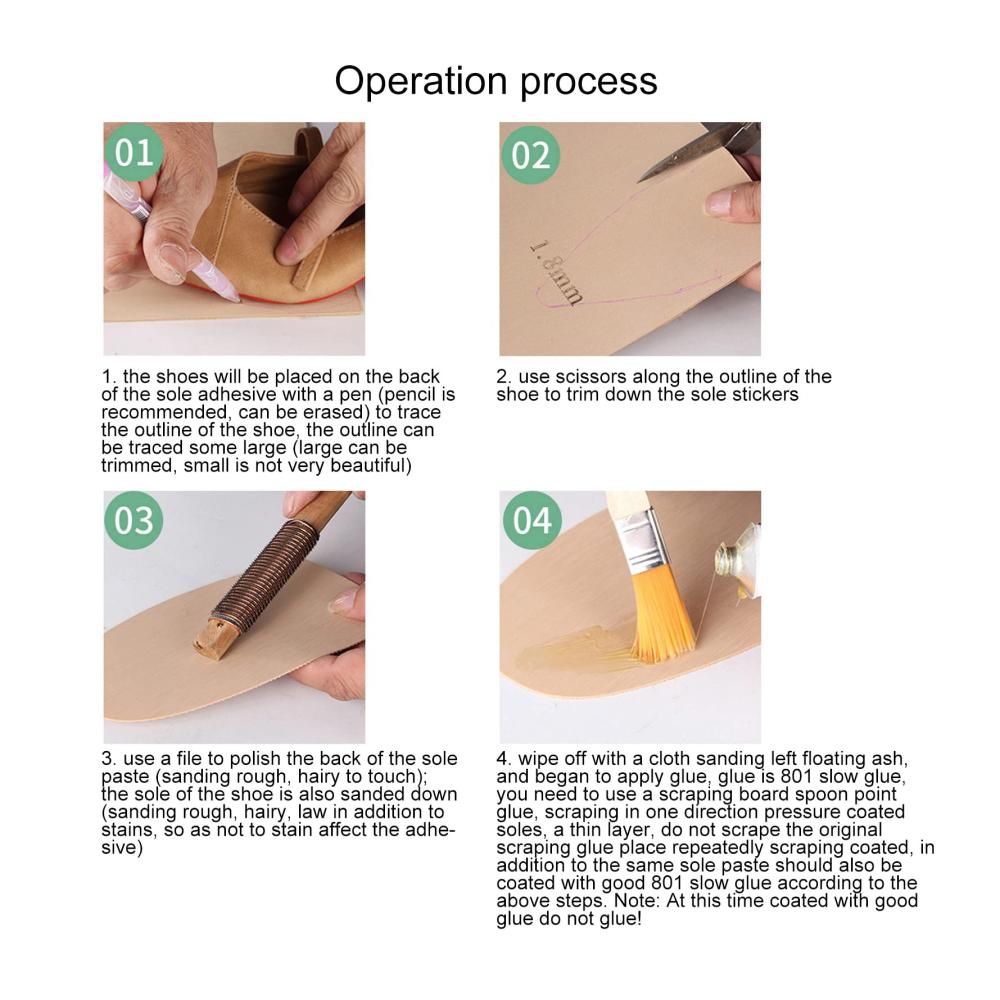 Operation process

01

1. the shoes will be placed on the back of the sole adhesive with a pen (pencil is recommended, can be erased) to trace the outline of the shoe, the outline can be traced some large (large can be trimmed, small is not very beautiful)

02

1.8mm

2. use scissors along the outline of the shoe to trim down the sole stickers

03

3. use a file to polish the back of the sole paste (sanding rough, hairy to touch); the sole of the shoe is also sanded down (sanding rough, hairy, law in addition to stains, so as not to stain affect the adhesive)

04

4. wipe off with a cloth sanding left floating ash, and began to apply glue, glue is 801 slow glue, you need to use a scraping board spoon point glue, scraping in one direction pressure coated soles, a thin layer, do not scrape the original scraping glue place repeatedly scraping coated, in addition to the same sole paste should also be coated with good 801 slow glue according to the above steps. Note: At this time coated with good glue do not glue!