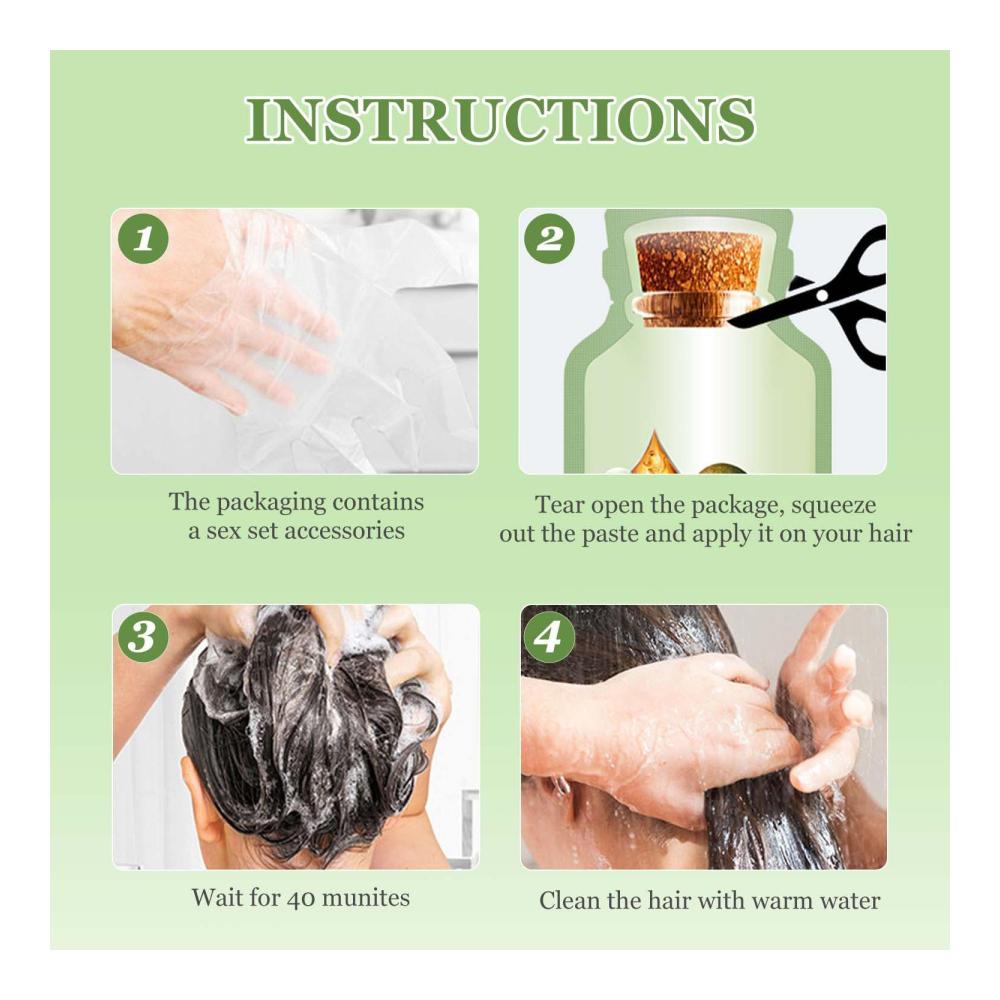 INSTRUCTIONS

1

The packaging contains a sex set accessories

2

Tear open the package, squeeze out the paste and apply it on your hair

3

Wait for 40 munites

4

Clean the hair with warm water