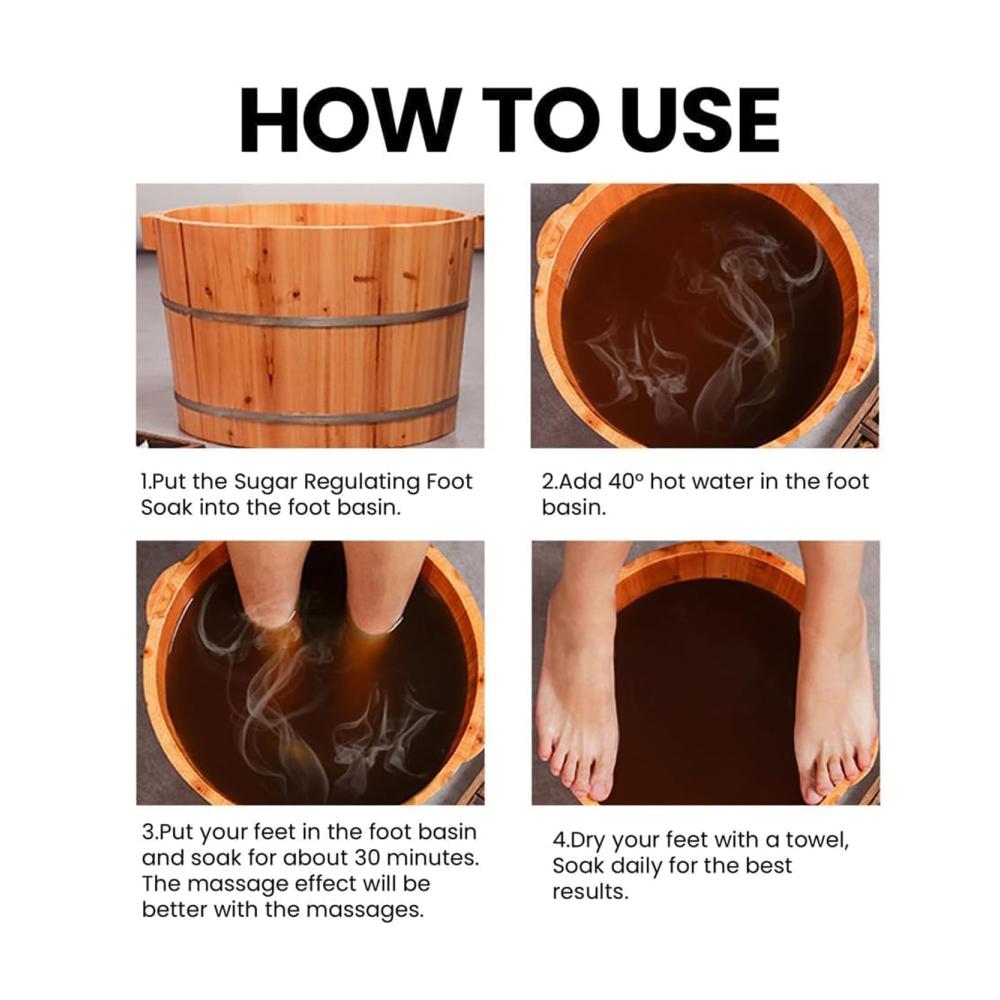 HOW TO USE

1.Put the Sugar Regulating Foot Soak into the foot basin.

2.Add 40° hot water in the foot basin.

3.Put your feet in the foot basin and soak for about 30 minutes. The massage effect will be better with the massages.

4.Dry your feet with a towel, Soak daily for the best results.