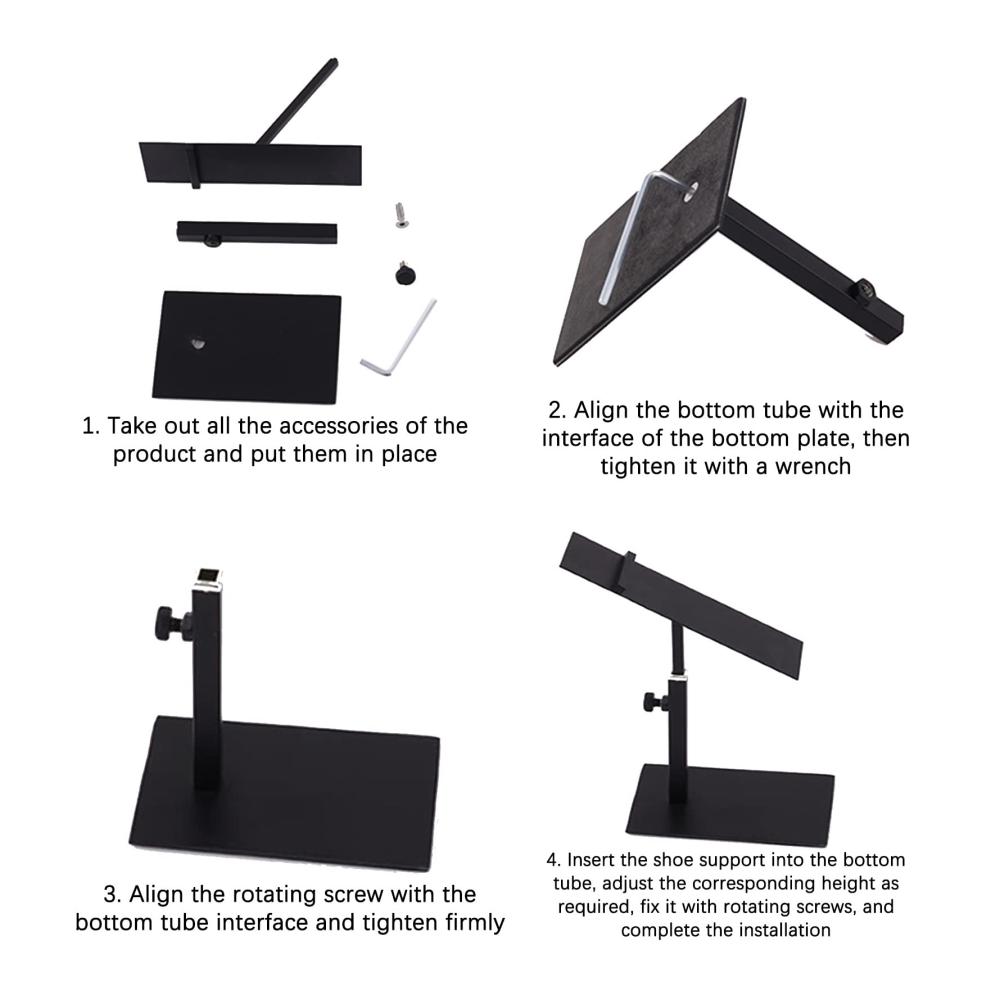 1. Take out all the accessories of the product and put them in place

2. Align the bottom tube with the interface of the bottom plate, then tighten it with a wrench

3. Align the rotating screw with the bottom tube interface and tighten firmly

4. Insert the shoe support into the bottom tube, adjust the corresponding height as required, fix it with rotating screws, and complete the installation