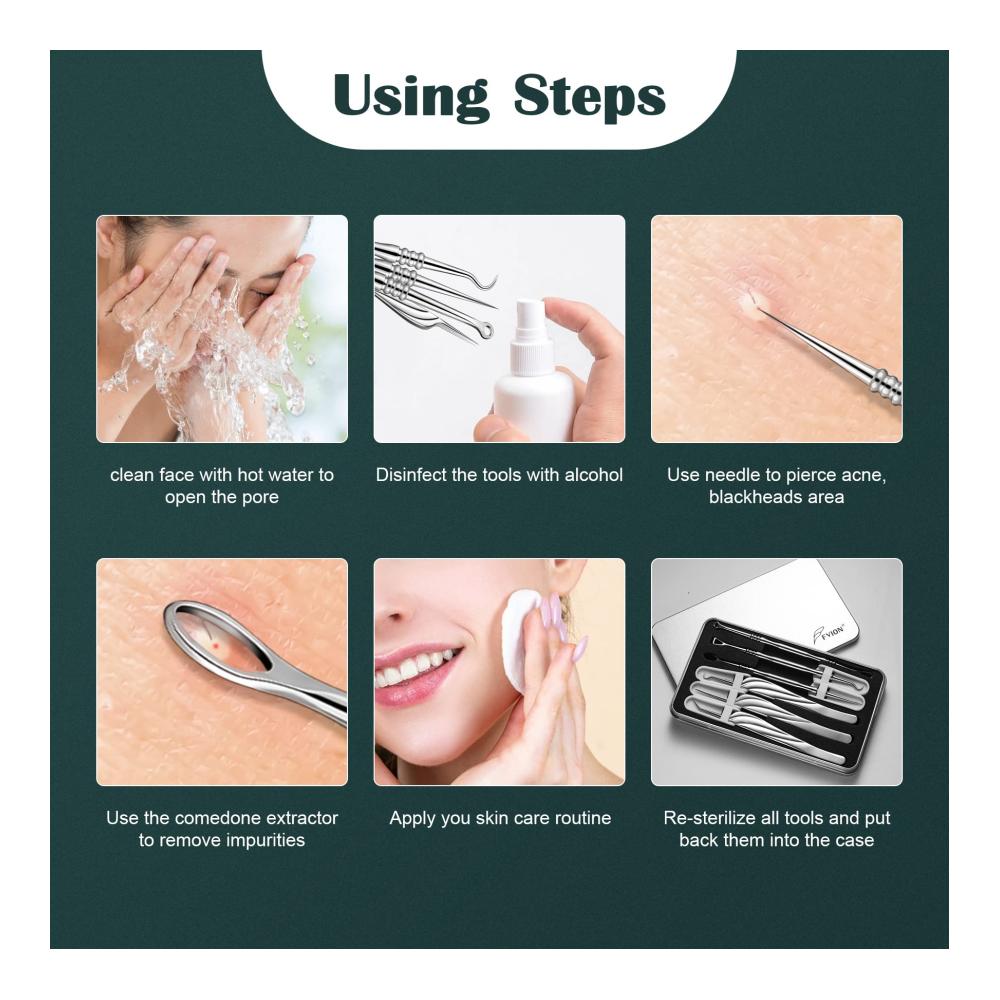 Using Steps

clean face with hot water to open the pore

Disinfect the tools with alcohol

Use needle to pierce acne, blackheads area

FVION

Use the comedone extractor to remove impurities

Apply you skin care routine

Re-sterilize all tools and put back them into the case